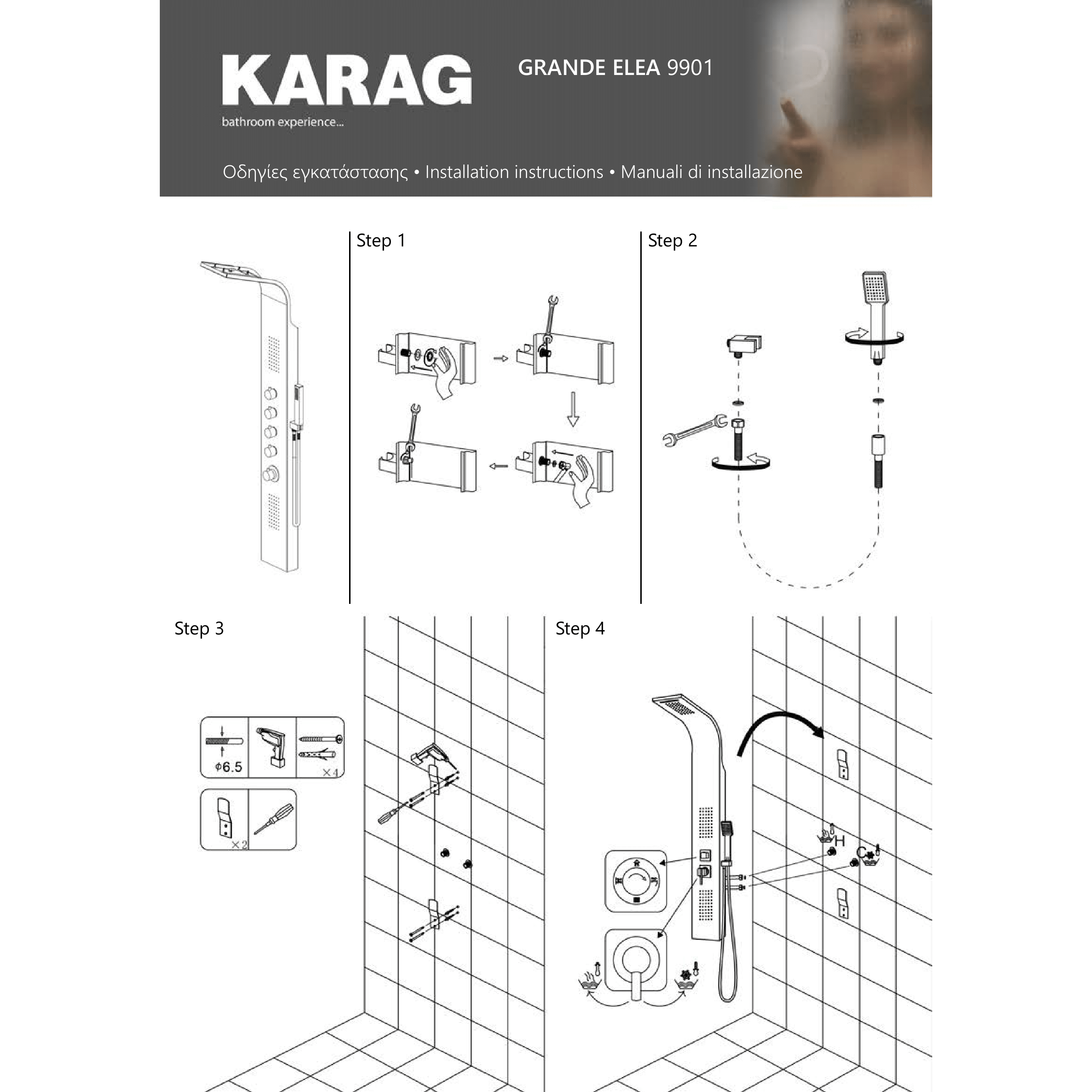 KARAG
bathroom experience...

GRANDE ELEA 9901

Οδηγίες εγκατάστασης • Installation instructions • Manuali di installazione

Step 1

Step 2

Step 3

φ6.5

×4

×2

Step 4

H

C