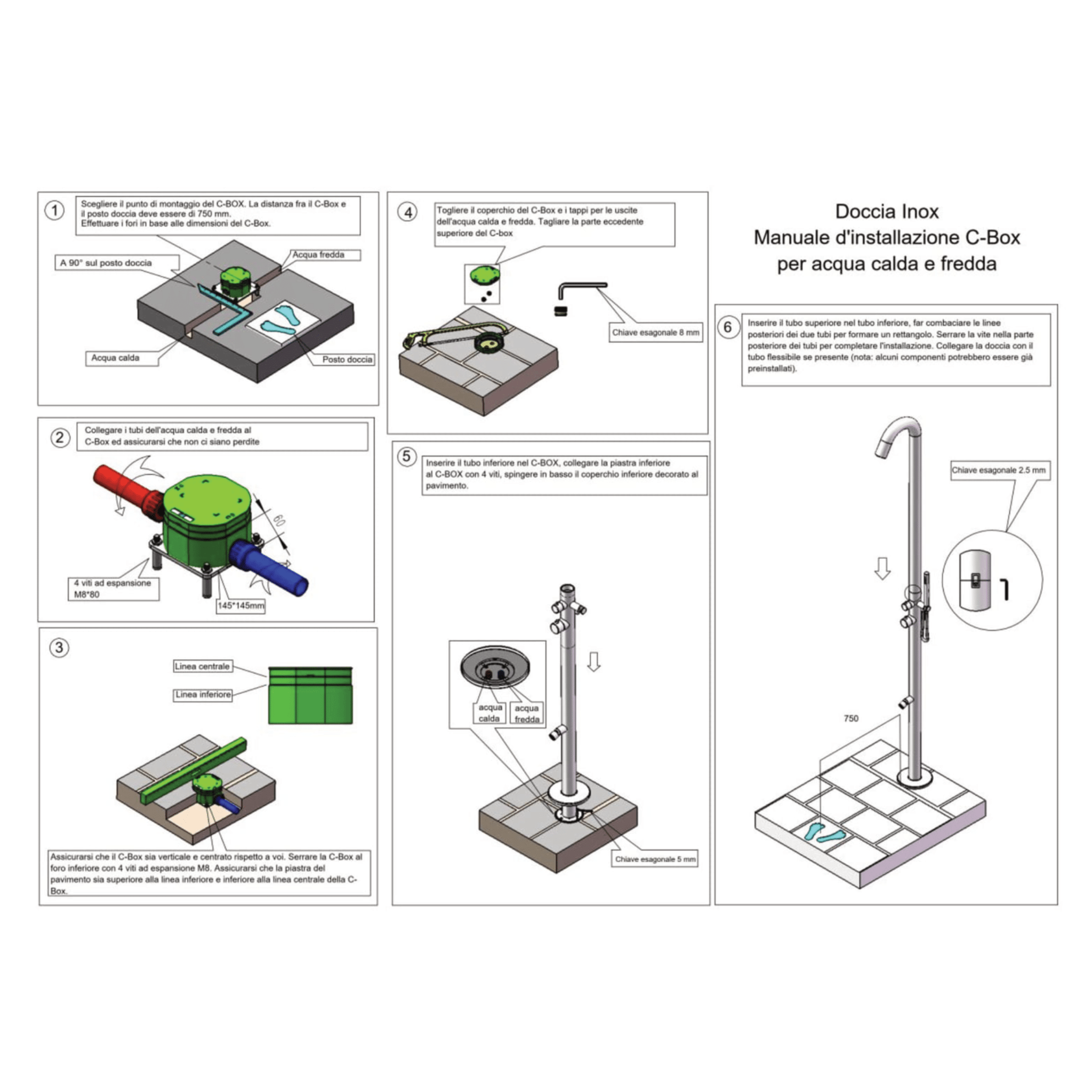 1

Scegliere il punto di montaggio del C-BOX. La distanza fra il C-Box e il posto doccia deve essere di 750 mm.
Effettuare i fori in base alle dimensioni del C-Box.

A 90° sul posto doccia

Acqua fredda

Acqua calda

Posto doccia

2

Collegare i tubi dell'acqua calda e fredda al C-Box ed assicurarsi che non ci siano perdite

60

4 viti ad espansione M8*80

145*145mm

3

Linea centrale

Linea inferiore

Assicurarsi che il C-Box sia verticale e centrato rispetto a voi. Serrare la C-Box al foro inferiore con 4 viti ad espansione M8. Assicurarsi che la piastra del pavimento sia superiore alla linea inferiore e inferiore alla linea centrale della C-Box.

4

Togliere il coperchio del C-Box e i tappi per le uscite dell'acqua calda e fredda. Tagliare la parte eccedente superiore del C-box

Chiave esagonale 8 mm

5

Inserire il tubo inferiore nel C-BOX, collegare la piastra inferiore al C-BOX con 4 viti, spingere in basso il coperchio inferiore decorato al pavimento.

acqua calda

acqua fredda

Chiave esagonale 5 mm

Doccia Inox
Manuale d'installazione C-Box
per acqua calda e fredda

6

Inserire il tubo superiore nel tubo inferiore, far combaciare le linee posteriori dei due tubi per formare un rettangolo. Serrare la vite nella parte posteriore dei tubi per completare l'installazione. Collegare la doccia con il tubo flessibile se presente (nota: alcuni componenti potrebbero essere già preinstallati).

Chiave esagonale 2.5 mm

750