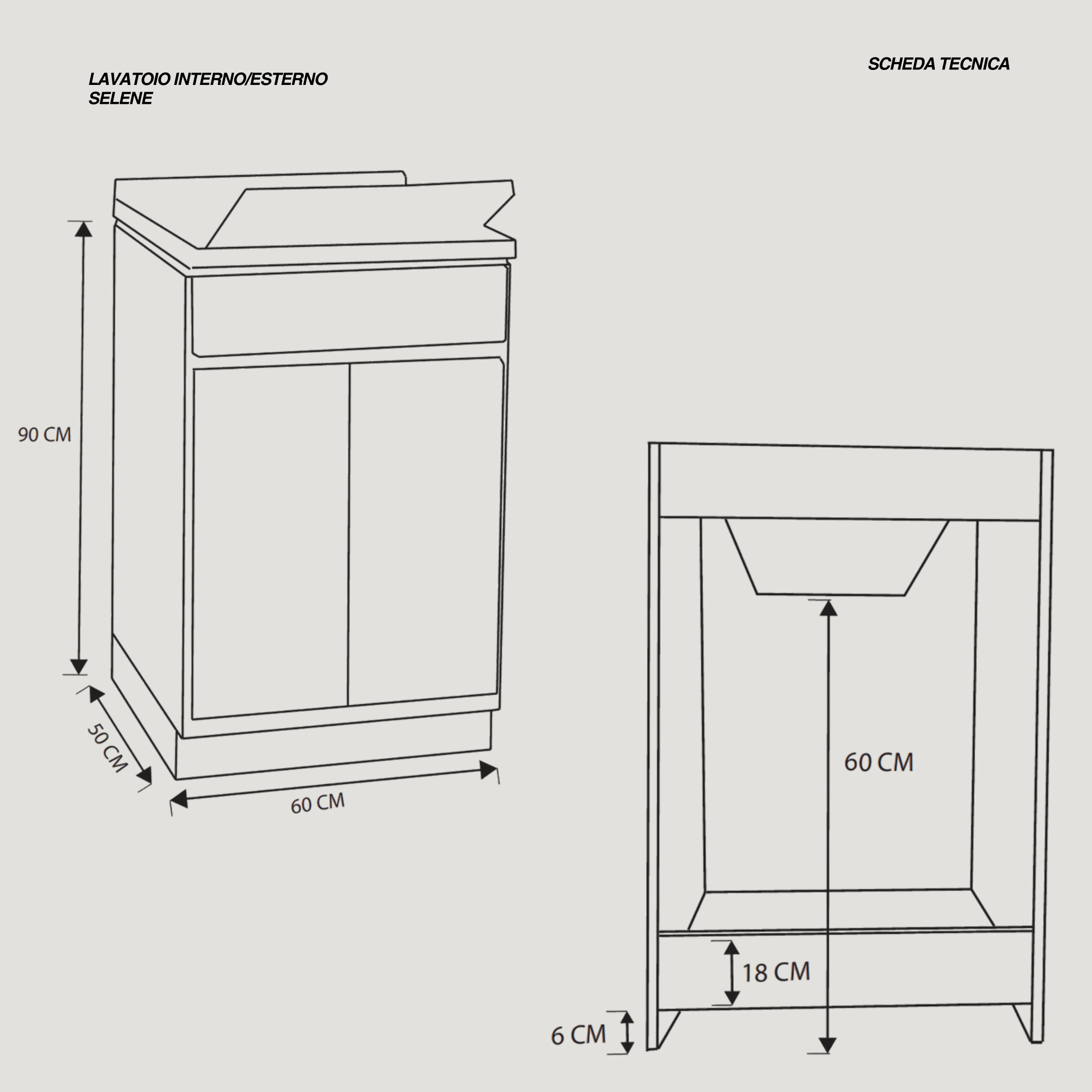 LAVATOIO INTERNO/ESTERNO
SELENE

SCHEDA TECNICA

90 CM

50 CM

60 CM

60 CM

18 CM

6 CM