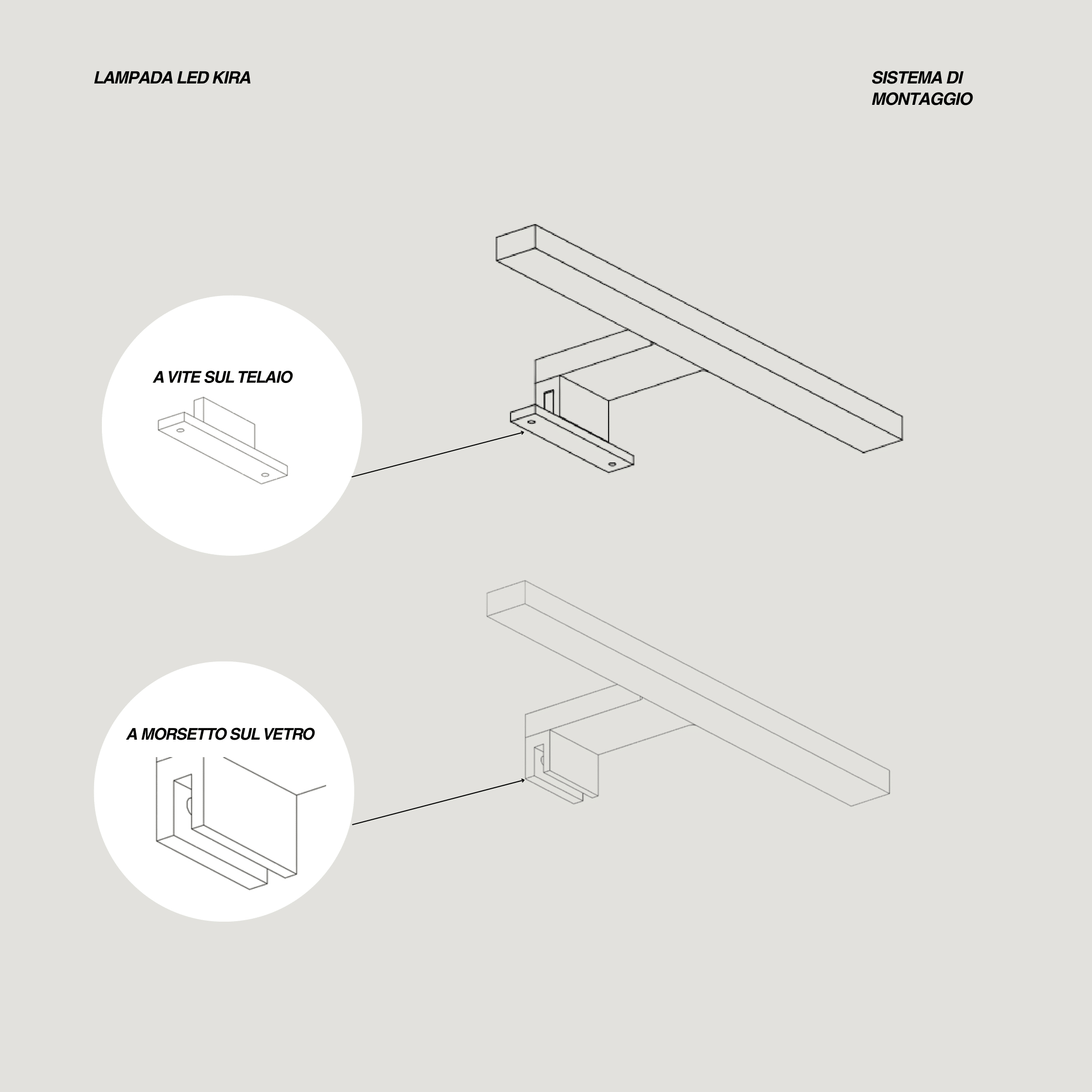 LAMPADA LED KIRA

SISTEMA DI MONTAGGIO

A VITE SUL TELAIO

A MORSETTO SUL VETRO