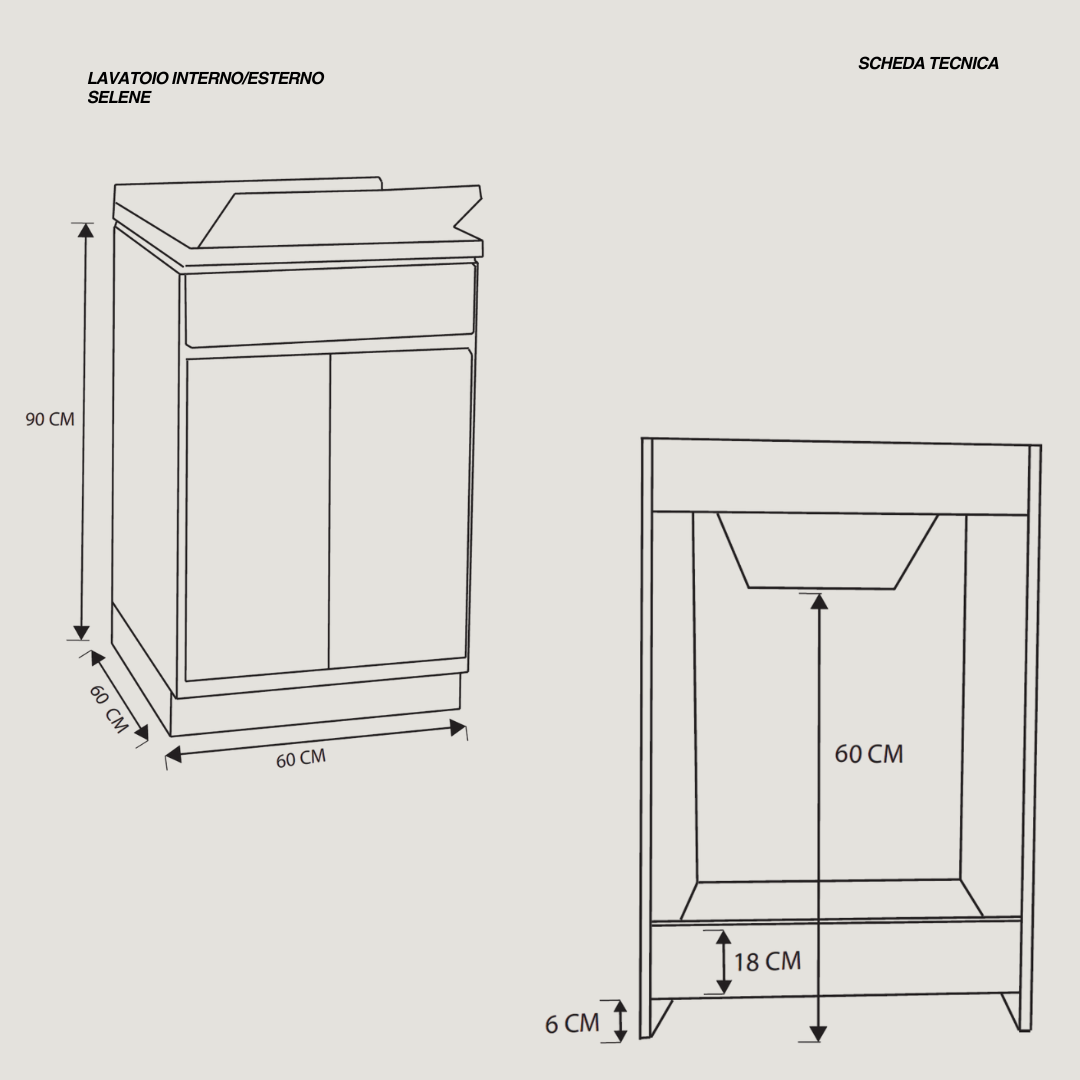 LAVATOIO INTERNO/ESTERNO
SELENE

SCHEDA TECNICA

90 CM

60 CM

60 CM

60 CM

18 CM

6 CM