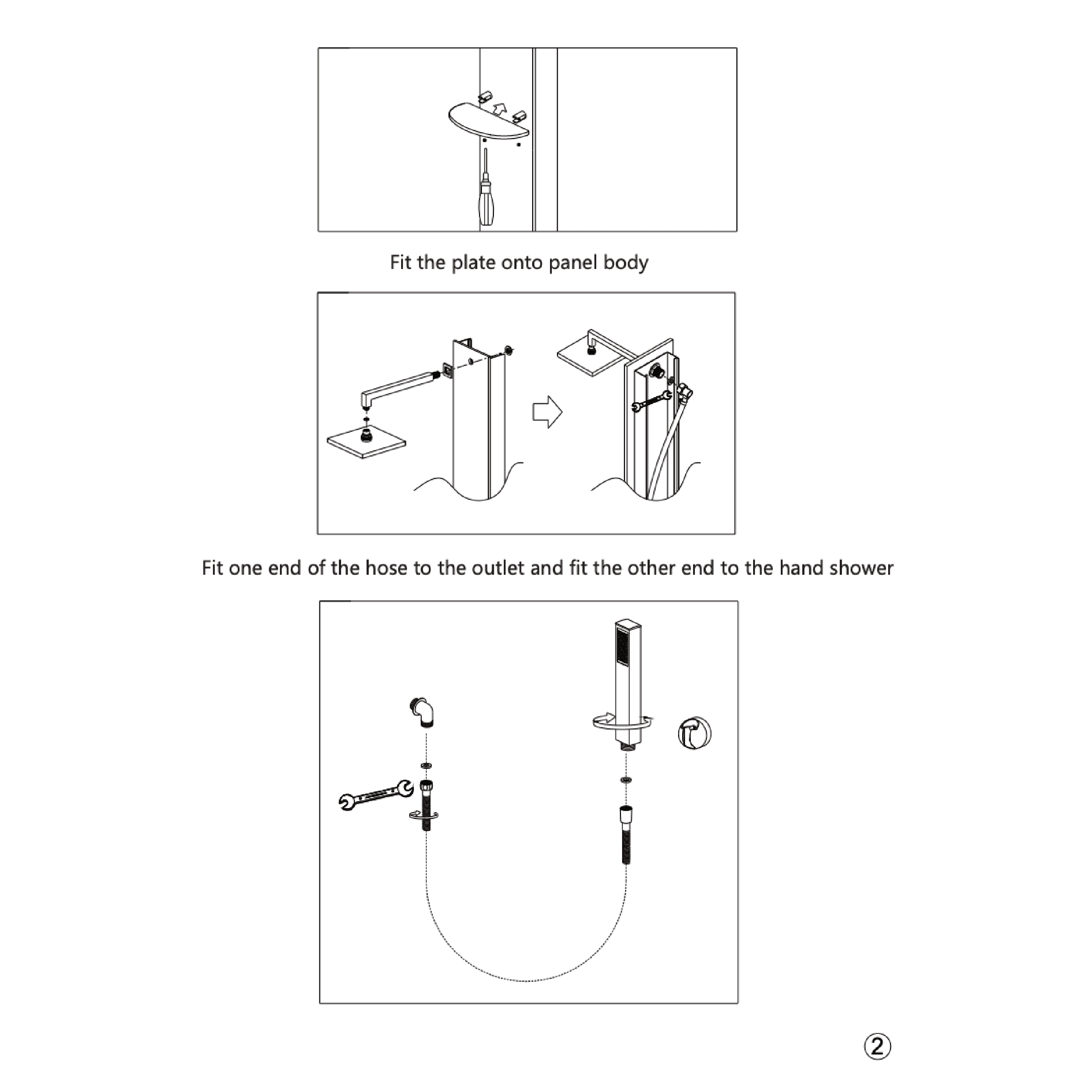 Fit the plate onto panel body

Fit one end of the hose to the outlet and fit the other end to the hand shower

②